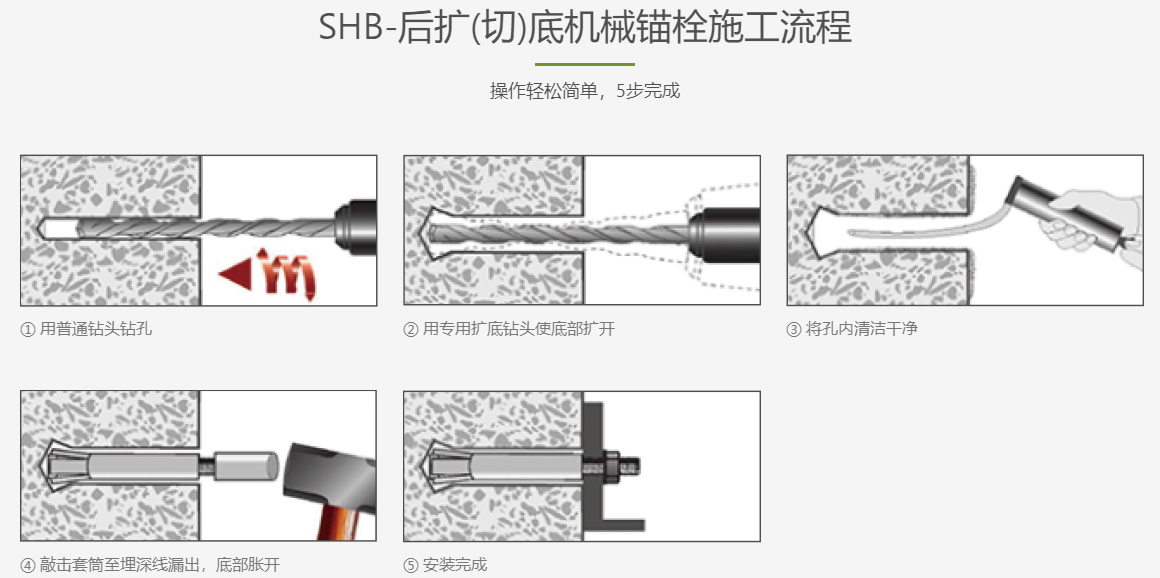 SHB-后扩(切)底机械锚栓施工流程

操作轻松简单，5步完成

① 用普通钻头钻孔

② 用专用扩底钻头使底部扩开

③ 将孔内清洁干净

④ 敲击套筒至埋深线漏出，底部胀开

⑤ 安装完成