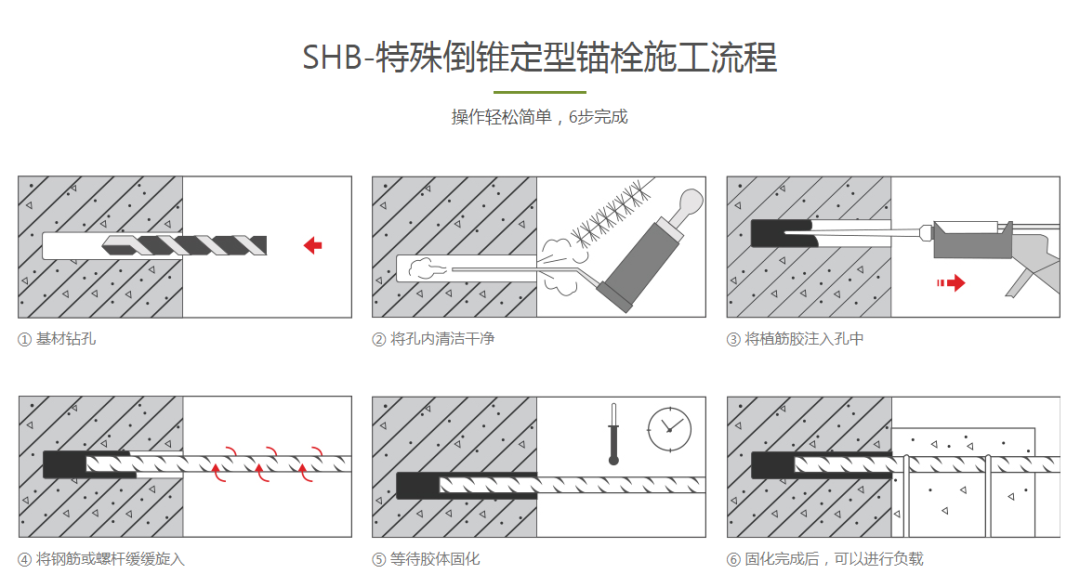 SHB-特殊倒锥定型锚栓施工流程

操作轻松简单，6步完成

① 基材钻孔

② 将孔内清洁干净

③ 将植筋胶注入孔中

④ 将钢筋或螺杆缓缓旋入

⑤ 等待胶体固化

⑥ 固化完成后，可以进行负载